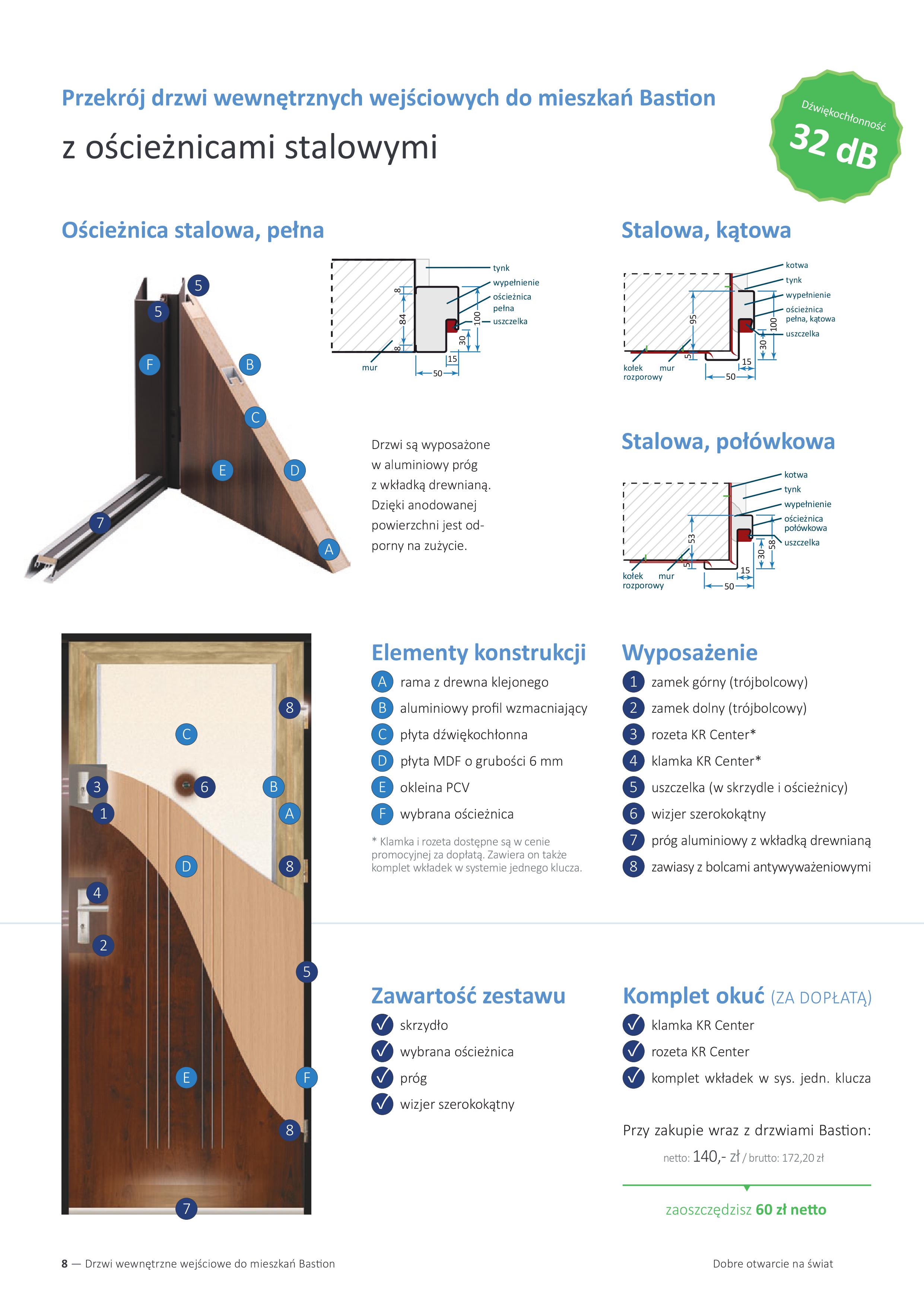 Przekrój drzwi wewnętrznych wejściowych do mieszkań Bastion

z ościeżnicami stalowymi

Dźwiękochłonność
32 dB

Ościeżnica stalowa, pełna

5
5
F
B
C
E
D
7
A

tynk
wypełnienie
ościeżnica pełna
uszczelka
mur
8
84
8
100
30
15
50

Drzwi są wyposażone w aluminiowy próg z wkładką drewnianą. Dzięki anodowanej powierzchni jest odporny na zużycie.

Stalowa, kątowa

kotwa
tynk
wypełnienie
ościeżnica pełna, kątowa
uszczelka
kołek rozporowy
mur
95
5
100
30
15
50

Stalowa, połówkowa

kotwa
tynk
wypełnienie
ościeżnica połówkowa
uszczelka
kołek rozporowy
mur
53
5
58
30
15
50

8
C
3
6
B
1
A
D
8
4
2
5
E
F
8
7

Elementy konstrukcji

A rama z drewna klejonego
B aluminiowy profil wzmacniający
C płyta dźwiękochłonna
D płyta MDF o grubości 6 mm
E okleina PCV
F wybrana ościeżnica

* Klamka i rozeta dostępne są w cenie promocyjnej za dopłatą. Zawiera on także komplet wkładek w systemie jednego klucza.

Wyposażenie

1 zamek górny (trójbolcowy)
2 zamek dolny (trójbolcowy)
3 rozeta KR Center*
4 klamka KR Center*
5 uszczelka (w skrzydle i ościeżnicy)
6 wizjer szerokokątny
7 próg aluminiowy z wkładką drewnianą
8 zawiasy z bolcami antywyważeniowymi

Zawartość zestawu

skrzydło
wybrana ościeżnica
próg
wizjer szerokokątny

Komplet okuć (ZA DOPŁATĄ)

klamka KR Center
rozeta KR Center
komplet wkładek w sys. jedn. klucza

Przy zakupie wraz z drzwiami Bastion:
netto: 140,- zł / brutto: 172,20 zł

zaoszczędzisz 60 zł netto

8 — Drzwi wewnętrzne wejściowe do mieszkań Bastion

Dobre otwarcie na świat